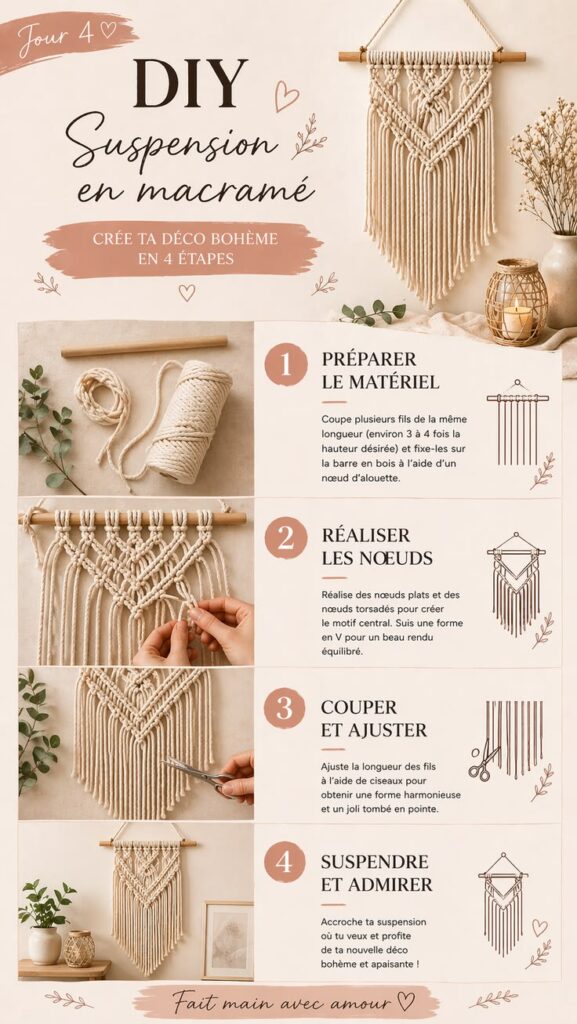 Jour 4 ♡

DIY

Suspension en macramé

CRÉE TA DÉCO BOHÈME EN 4 ÉTAPES

1 PRÉPARER LE MATÉRIEL

Coupe plusieurs fils de la même longueur (environ 3 à 4 fois la hauteur désirée) et fixe-les sur la barre en bois à l'aide d'un nœud d'alouette.

2 RÉALISER LES NŒUDS

Réalise des nœuds plats et des nœuds torsadés pour créer le motif central. Suis une forme en V pour un beau rendu équilibré.

3 COUPER ET AJUSTER

Ajuste la longueur des fils à l'aide de ciseaux pour obtenir une forme harmonieuse et un joli tombé en pointe.

4 SUSPENDRE ET ADMIRER

Accroche ta suspension où tu veux et profite de ta nouvelle déco bohème et apaisante !

Fait main avec amour ♡